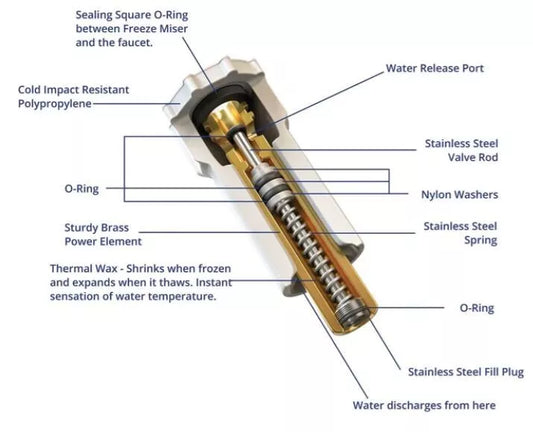 Sealing Square O-Ring between Freeze Miser and the faucet.

Water Release Port

Cold Impact Resistant Polypropylene

Stainless Steel Valve Rod

O-Ring

Nylon Washers

Sturdy Brass Power Element

Stainless Steel Spring

Thermal Wax - Shrinks when frozen and expands when it thaws. Instant sensation of water temperature.

O-Ring

Stainless Steel Fill Plug

Water discharges from here